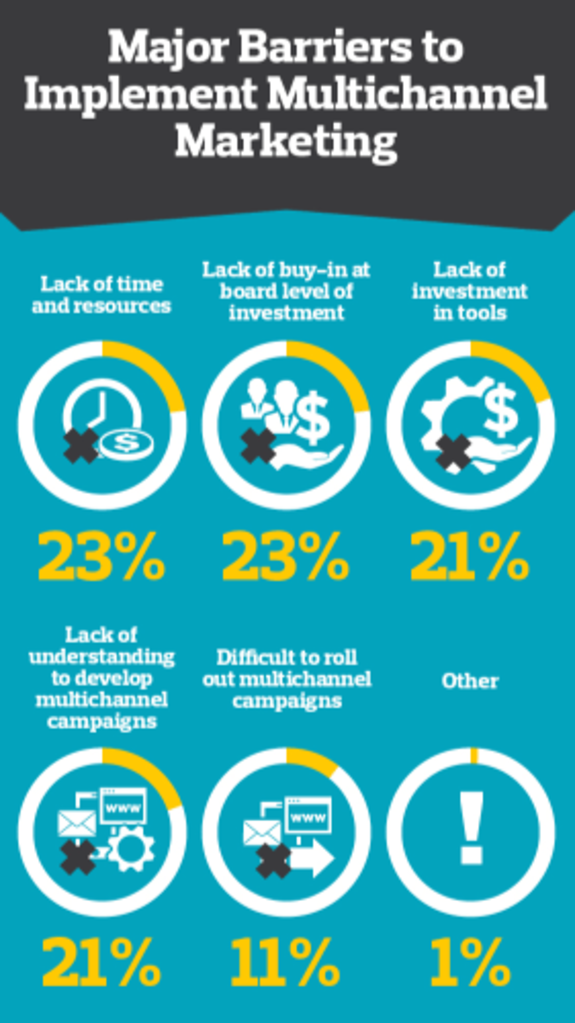 Major Barriers to Implement Multichannel Marketing

Lack of time and resources

$

23%

Lack of buy-in at board level of investment

$

23%

Lack of investment in tools

$

21%

Lack of understanding to develop multichannel campaigns

www

21%

Difficult to roll out multichannel campaigns

www

11%

Other

!

1%