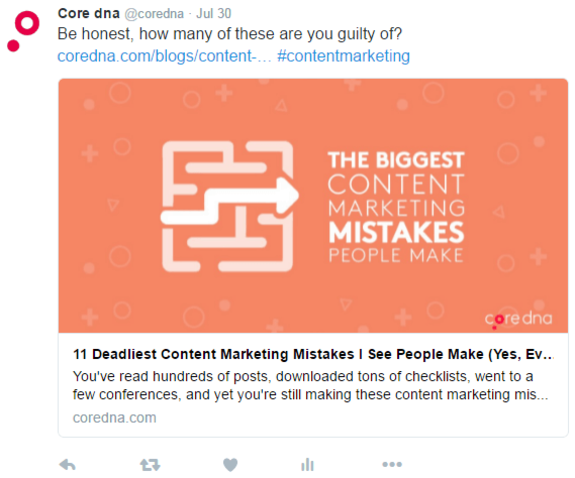 Core dna @coredna · Jul 30
Be honest, how many of these are you guilty of?
coredna.com/blogs/content-… #contentmarketing

THE BIGGEST CONTENT MARKETING MISTAKES PEOPLE MAKE

core dna

11 Deadliest Content Marketing Mistakes I See People Make (Yes, Ev...
You've read hundreds of posts, downloaded tons of checklists, went to a few conferences, and yet you're still making these content marketing mis...
coredna.com