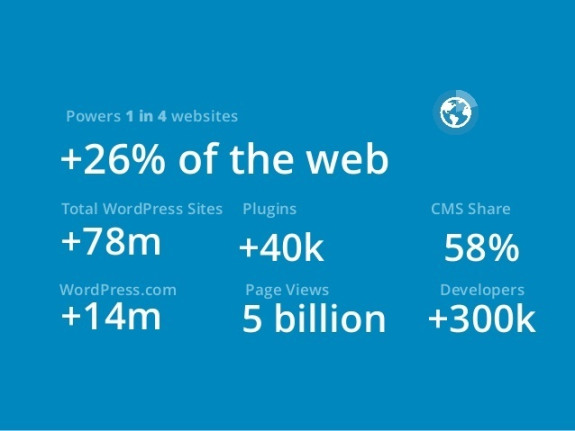 Powers 1 in 4 websites

+26% of the web

Total WordPress Sites
+78m

Plugins
+40k

CMS Share
58%

WordPress.com
+14m

Page Views
5 billion

Developers
+300k