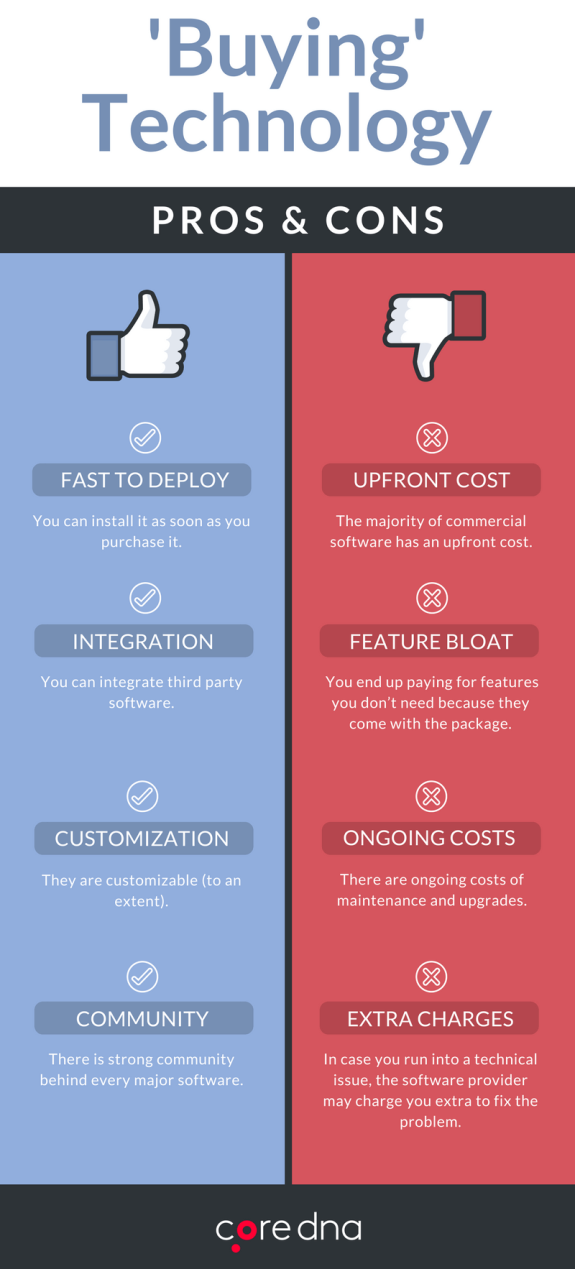 'Buying' Technology

PROS & CONS

FAST TO DEPLOY

You can install it as soon as you purchase it.

INTEGRATION

You can integrate third party software.

CUSTOMIZATION

They are customizable (to an extent).

COMMUNITY

There is strong community behind every major software.

UPFRONT COST

The majority of commercial software has an upfront cost.

FEATURE BLOAT

You end up paying for features you don't need because they come with the package.

ONGOING COSTS

There are ongoing costs of maintenance and upgrades.

EXTRA CHARGES

In case you run into a technical issue, the software provider may charge you extra to fix the problem.

core dna