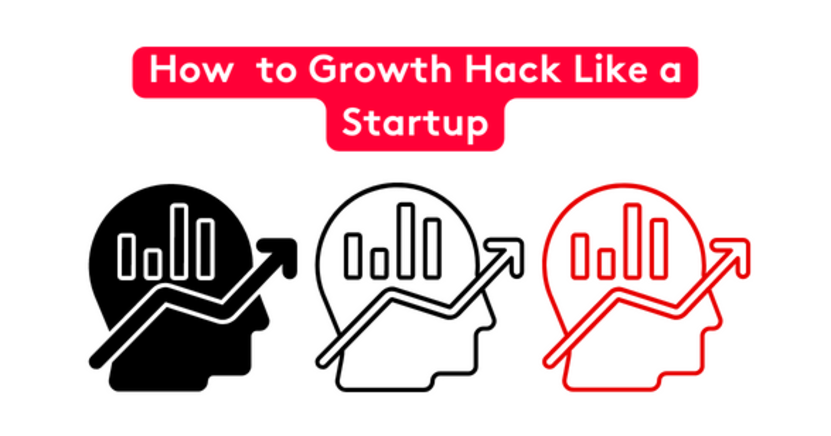 How  to Growth Hack Like a Startup