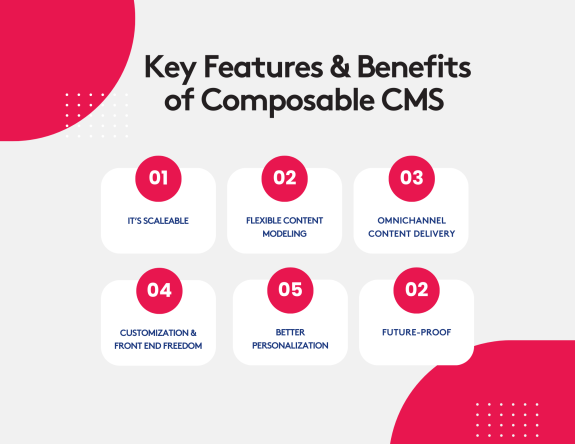 Key Features & Benefits of Composable CMS

01

IT'S SCALEABLE

02

FLEXIBLE CONTENT MODELING

03

OMNICHANNEL CONTENT DELIVERY

04

CUSTOMIZATION & FRONT END FREEDOM

05

BETTER PERSONALIZATION

02

FUTURE-PROOF