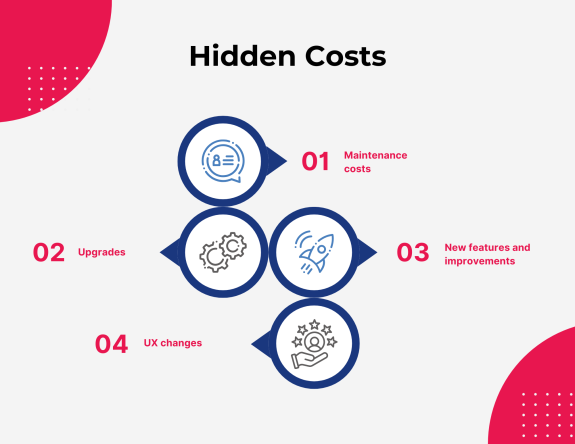 Hidden Costs

01 Maintenance costs

02 Upgrades

03 New features and improvements

04 UX changes